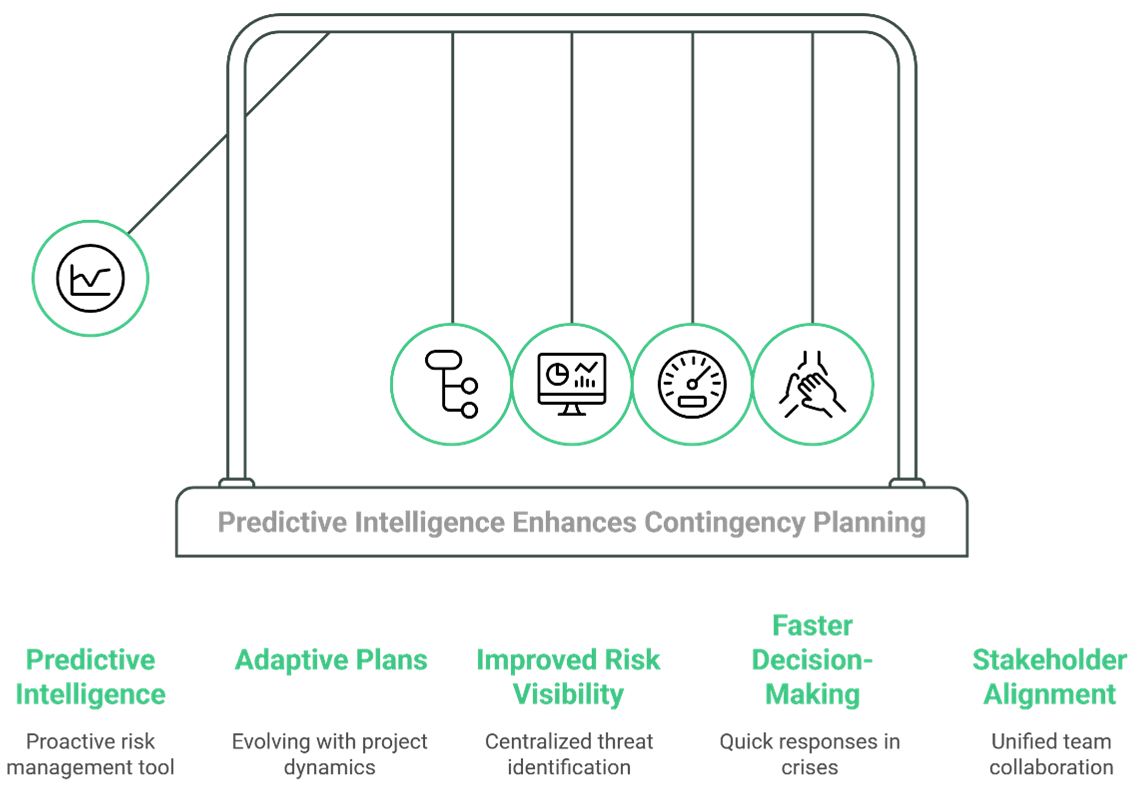 Predictive Intelligence Enhances Contingency Planning

Predictive Intelligence

Proactive risk management tool

Adaptive Plans

Evolving with project dynamics

Improved Risk Visibility

Centralized threat identification

Faster Decision-Making

Quick responses in crises

Stakeholder Alignment

Unified team collaboration